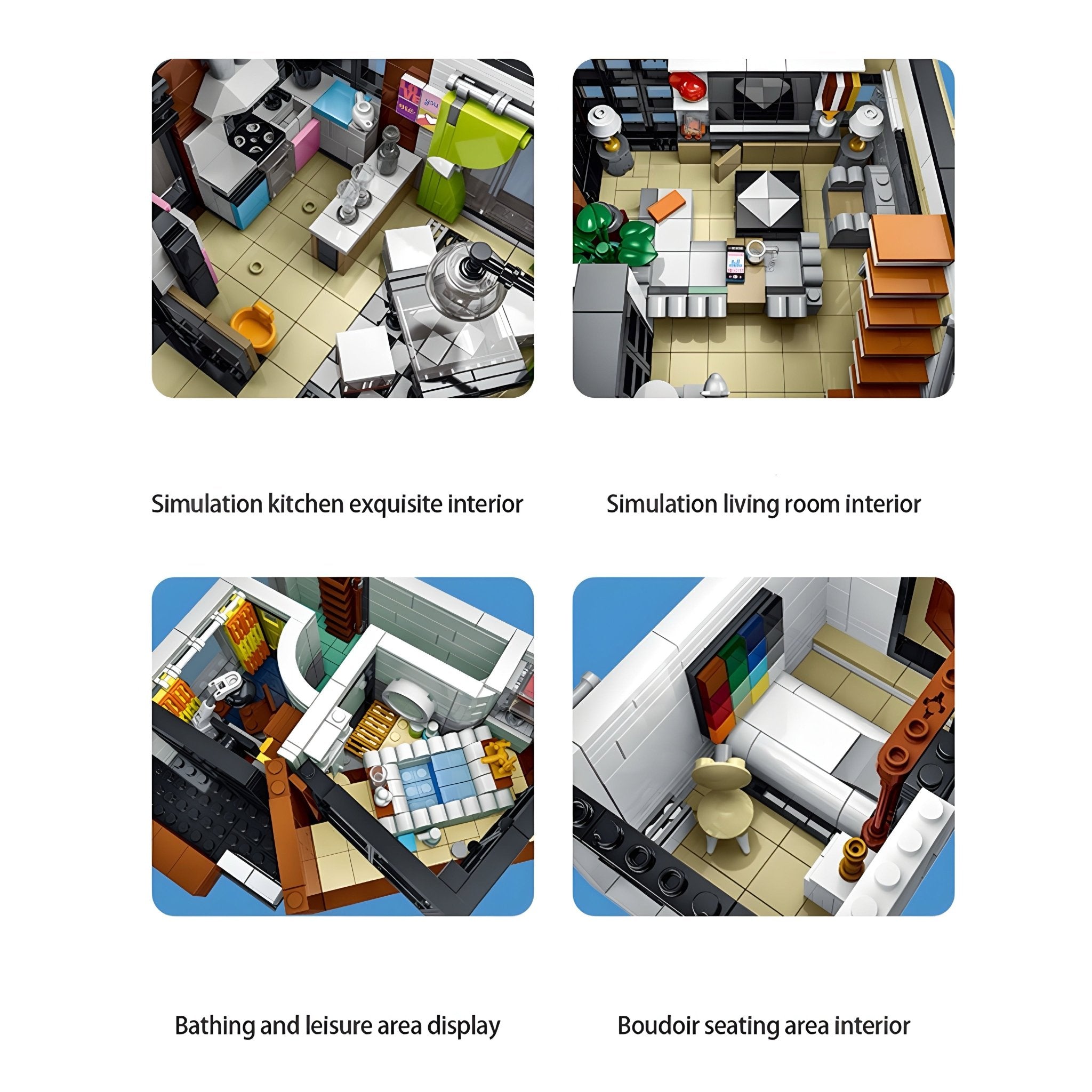 Simulation kitchen exquisite interior

Simulation living room interior

Bathing and leisure area display

Boudoir seating area interior