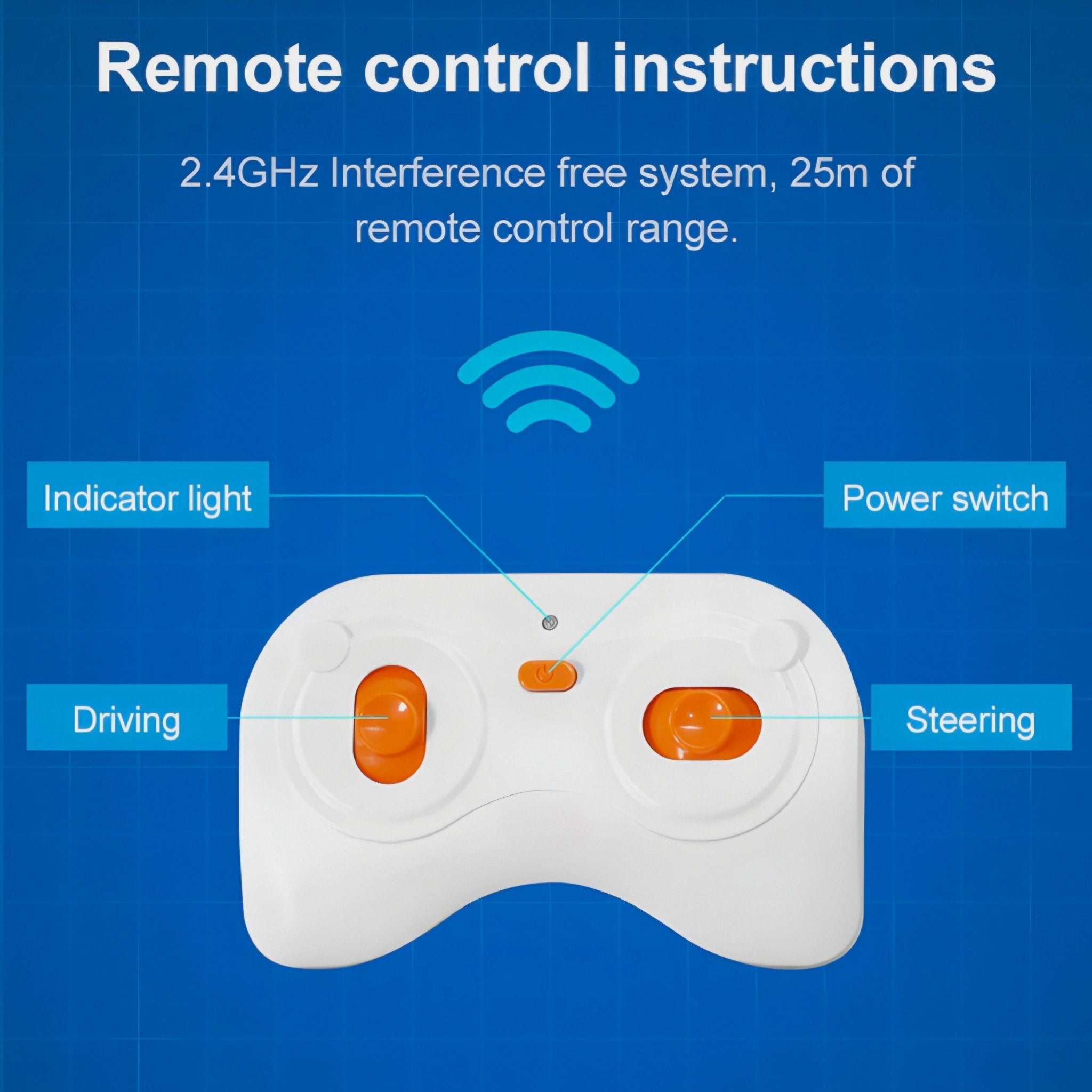 Remote control instructions

2.4GHz Interference free system, 25m of remote control range.

Indicator light

Power switch

Driving

Steering